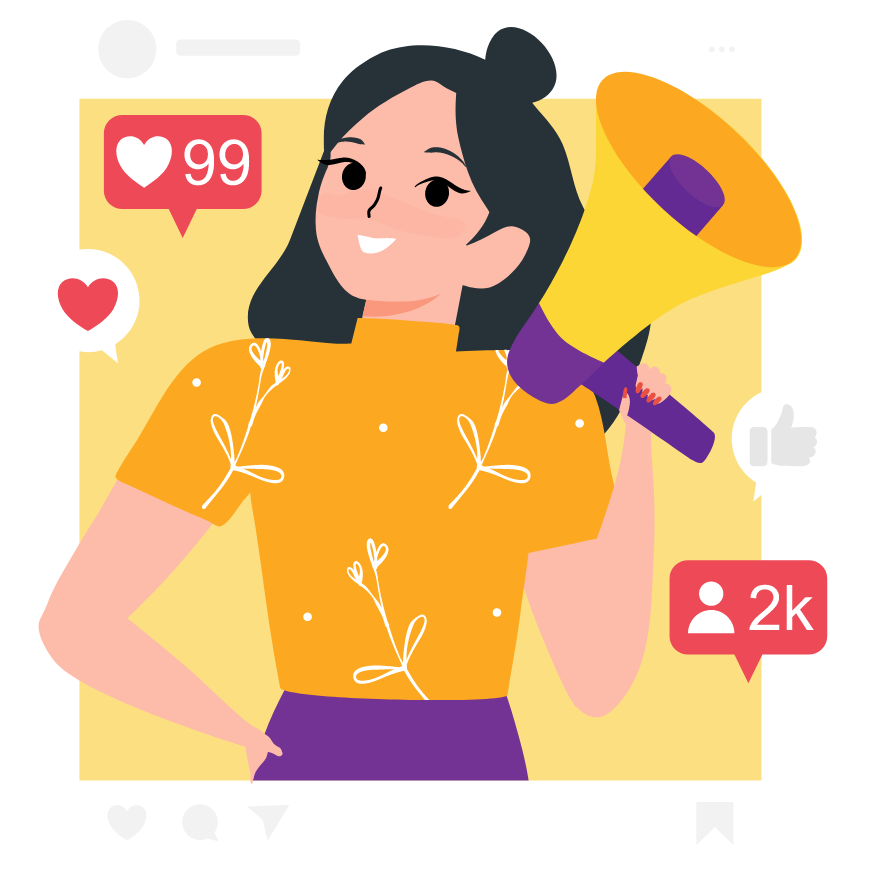 99

2k